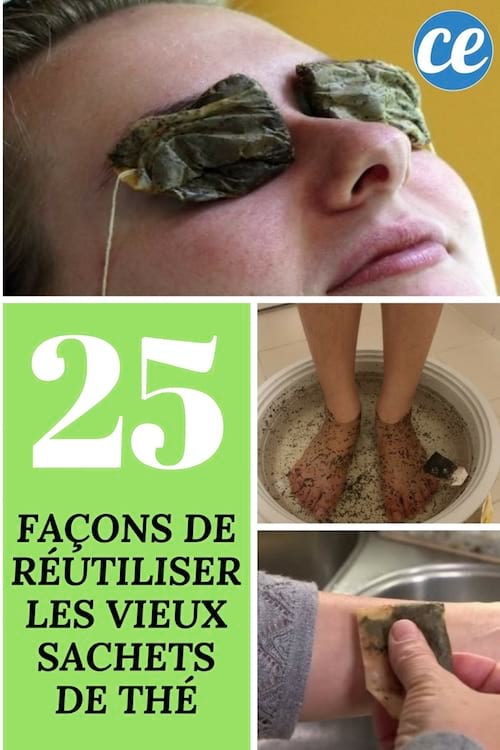 ce

25

FAÇONS DE RÉUTILISER LES VIEUX SACHETS DE THÉ