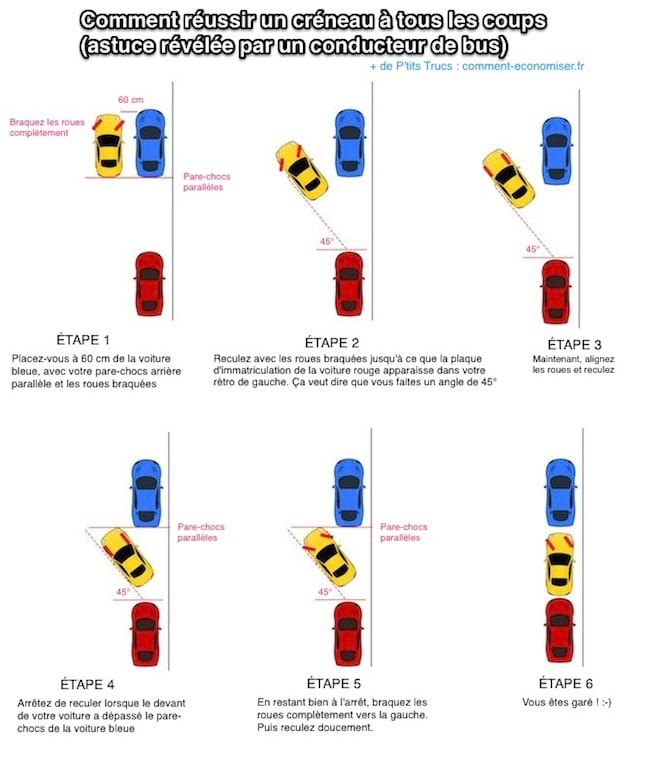 Comment réussir un créneau à tous les coups (astuce révélée par un conducteur de bus)

+ de P'tits Trucs : comment-economiser.fr

60 cm

Braquez les roues complètement

Pare-chocs parallèles

45°

45°

ÉTAPE 1

Placez-vous à 60 cm de la voiture bleue, avec votre pare-chocs arrière parallèle et les roues braquées

ÉTAPE 2

Reculez avec les roues braquées jusqu'à ce que la plaque d'immatriculation de la voiture rouge apparaisse dans votre rétro de gauche. Ça veut dire que vous faites un angle de 45°

ÉTAPE 3

Maintenant, alignez les roues et reculez

Pare-chocs parallèles

45°

Pare-chocs parallèles

45°

ÉTAPE 4

Arrêtez de reculer lorsque le devant de votre voiture a dépassé le pare-chocs de la voiture bleue

ÉTAPE 5

En restant bien à l'arrêt, braquez les roues complètement vers la gauche. Puis reculez doucement.

ÉTAPE 6

Vous êtes garé ! :-)