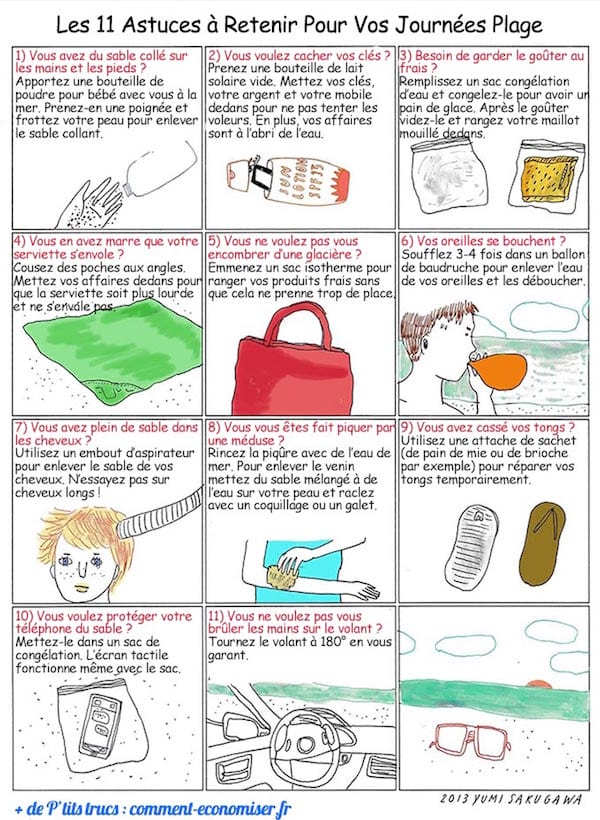 Les 11 Astuces à Retenir Pour Vos Journées Plage

1) Vous avez du sable collé sur les mains et les pieds ?
Apportez une bouteille de poudre pour bébé avec vous à la mer. Prenez-en une poignée et frottez votre peau pour enlever le sable collant.

2) Vous voulez cacher vos clés ?
Prenez une bouteille de lait solaire vide. Mettez vos clés, votre argent et votre mobile dedans pour ne pas tenter les voleurs. En plus, vos affaires sont à l'abri de l'eau.

SUN LOTION SPF 15

3) Besoin de garder le goûter au frais ?
Remplissez un sac congélation d'eau et congelez-le pour avoir un pain de glace. Après le goûter videz-le et rangez votre maillot mouillé dedans.

4) Vous en avez marre que votre serviette s'envole ?
Cousez des poches aux angles. Mettez vos affaires dedans pour que la serviette soit plus lourde et ne s'envole pas.

5) Vous ne voulez pas vous encombrer d'une glacière ?
Emmenez un sac isotherme pour ranger vos produits frais sans que cela ne prenne trop de place.

6) Vos oreilles se bouchent ?
Soufflez 3-4 fois dans un ballon de baudruche pour enlever l'eau de vos oreilles et les déboucher.

7) Vous avez plein de sable dans les cheveux ?
Utilisez un embout d'aspirateur pour enlever le sable de vos cheveux. N'essayez pas sur cheveux longs !

8) Vous vous êtes fait piquer par une méduse ?
Rincez la piqûre avec de l'eau de mer. Pour enlever le venin mettez du sable mélangé à de l'eau sur votre peau et raclez avec un coquillage ou un galet.

9) Vous avez cassé vos tongs ?
Utilisez une attache de sachet (de pain de mie ou de brioche par exemple) pour réparer vos tongs temporairement.

10) Vous voulez protéger votre téléphone du sable ?
Mettez-le dans un sac de congélation. L'écran tactile fonctionne même avec le sac.

11) Vous ne voulez pas vous brûler les mains sur le volant ?
Tournez le volant à 180° en vous garant.

+ de P'tits trucs : comment-economiser.fr

2013 YUMI SAKUGAWA