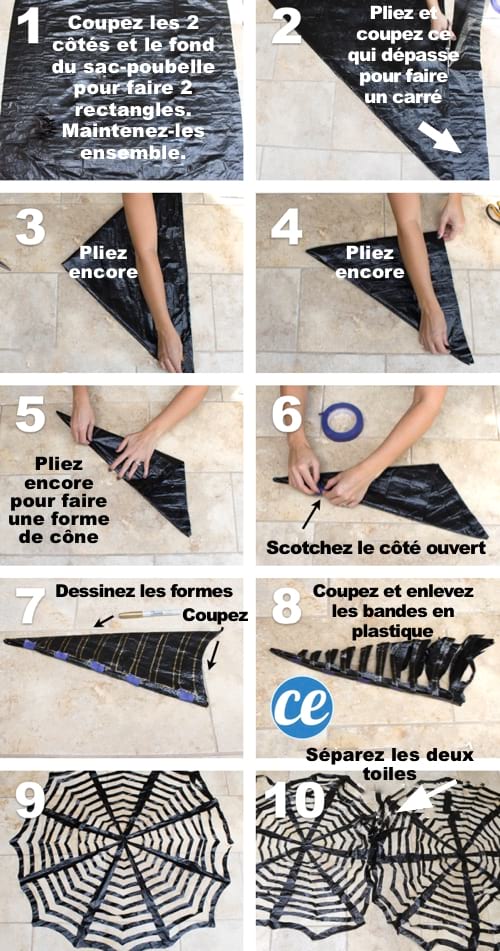 1 Coupez les 2 côtés et le fond du sac-poubelle pour faire 2 rectangles. Maintenez-les ensemble.

2 Pliez et coupez ce qui dépasse pour faire un carré

3 Pliez encore

4 Pliez encore

5 Pliez encore pour faire une forme de cône

6 Scotchez le côté ouvert

7 Dessinez les formes Coupez

8 Coupez et enlevez les bandes en plastique

ce

9

10 Séparez les deux toiles