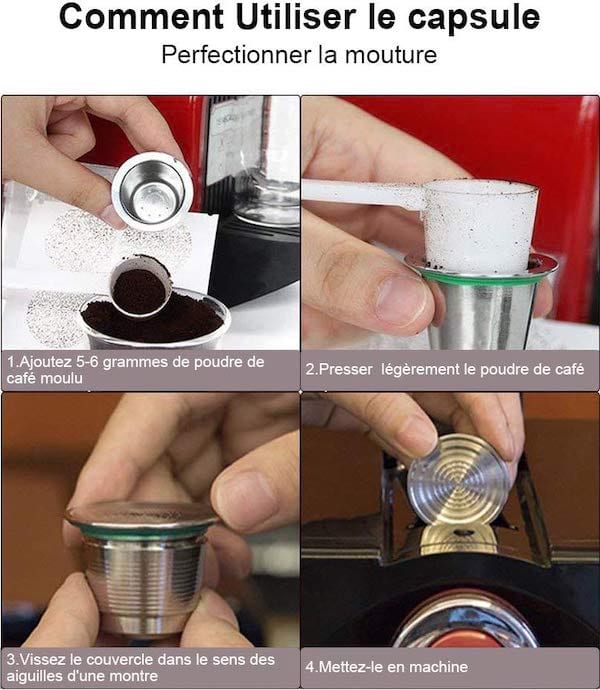 Comment Utiliser le capsule
Perfectionner la mouture

1.Ajoutez 5-6 grammes de poudre de café moulu

2.Presser légèrement le poudre de café

3.Vissez le couvercle dans le sens des aiguilles d'une montre

4.Mettez-le en machine