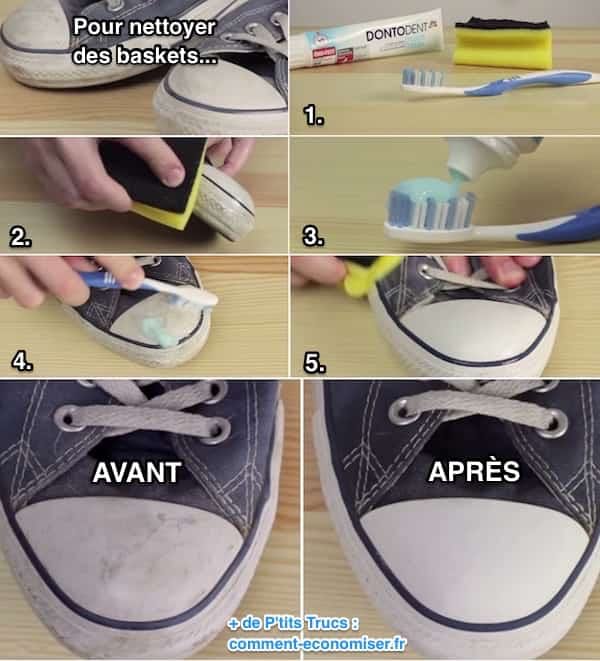 Pour nettoyer des baskets...

DONTODENT

1.

2.

3.

4.

5.

AVANT

APRÈS

+ de P'tits Trucs : comment-economiser.fr