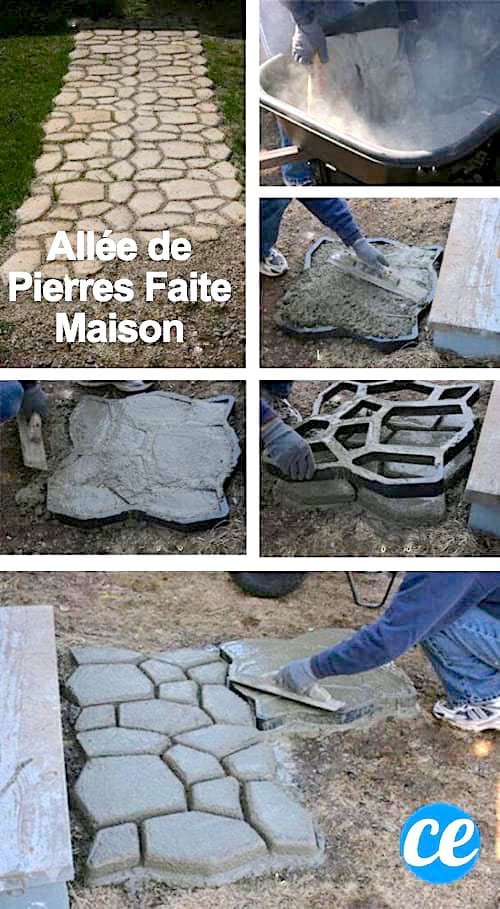 Allée de Pierres Faite Maison

ce