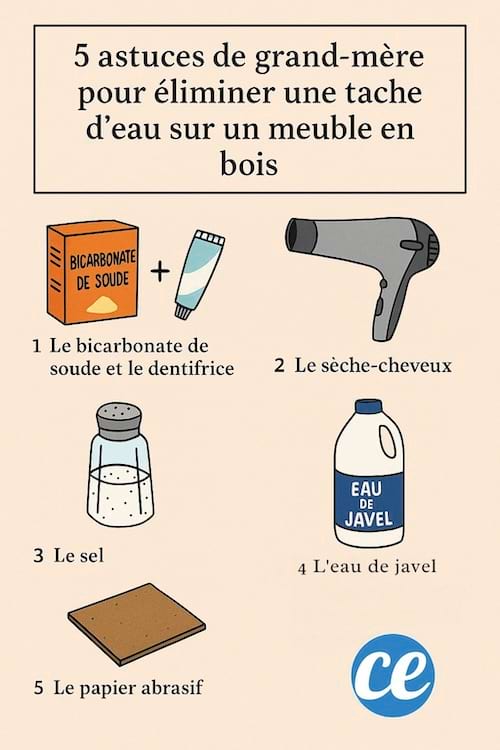 5 astuces de grand-mère pour éliminer une tache d'eau sur un meuble en bois

BICARBONATE DE SOUDE

+

1 Le bicarbonate de soude et le dentifrice

2 Le sèche-cheveux

3 Le sel

EAU DE JAVEL

4 L'eau de javel

5 Le papier abrasif

ce