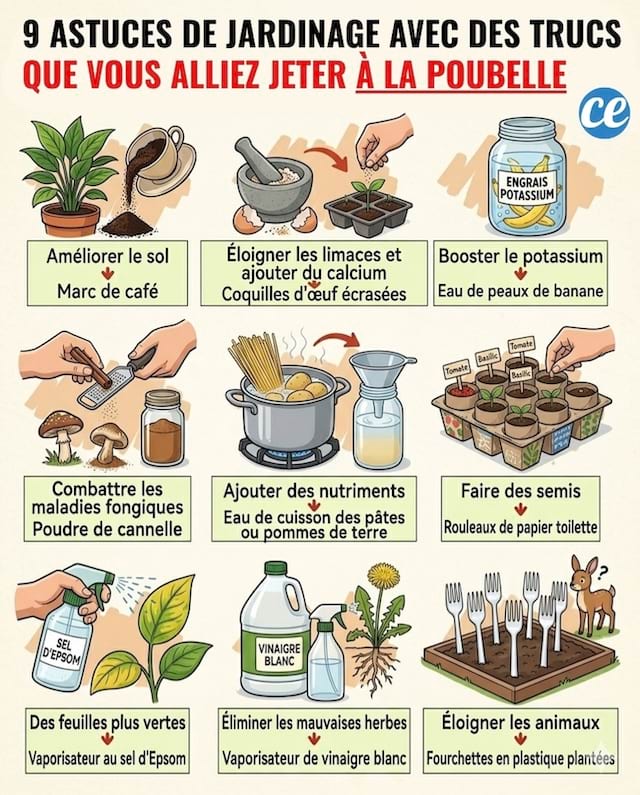 9 ASTUCES DE JARDINAGE AVEC DES TRUCS
QUE VOUS ALLIEZ JETER À LA POUBELLE

ce

Améliorer le sol
Marc de café

Éloigner les limaces et ajouter du calcium
Coquilles d'œuf écrasées

ENGRAIS POTASSIUM

Booster le potassium
Eau de peaux de banane

Combattre les maladies fongiques
Poudre de cannelle

Ajouter des nutriments
Eau de cuisson des pâtes ou pommes de terre

Tomate
Basilic
Tomate
Basilic

Faire des semis
Rouleaux de papier toilette

SEL D'EPSOM

Des feuilles plus vertes
Vaporisateur au sel d'Epsom

VINAIGRE BLANC

Éliminer les mauvaises herbes
Vaporisateur de vinaigre blanc

?

Éloigner les animaux
Fourchettes en plastique plantées