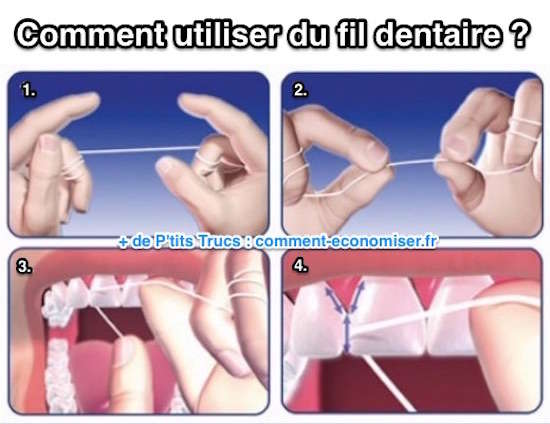 Comment utiliser du fil dentaire ?

1.

2.

+ de P'tits Trucs : comment-economiser.fr

3.

4.